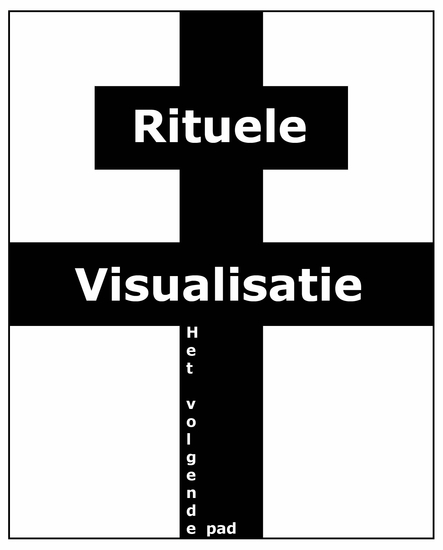 Rituele

Visualisatie

Het volgende pad